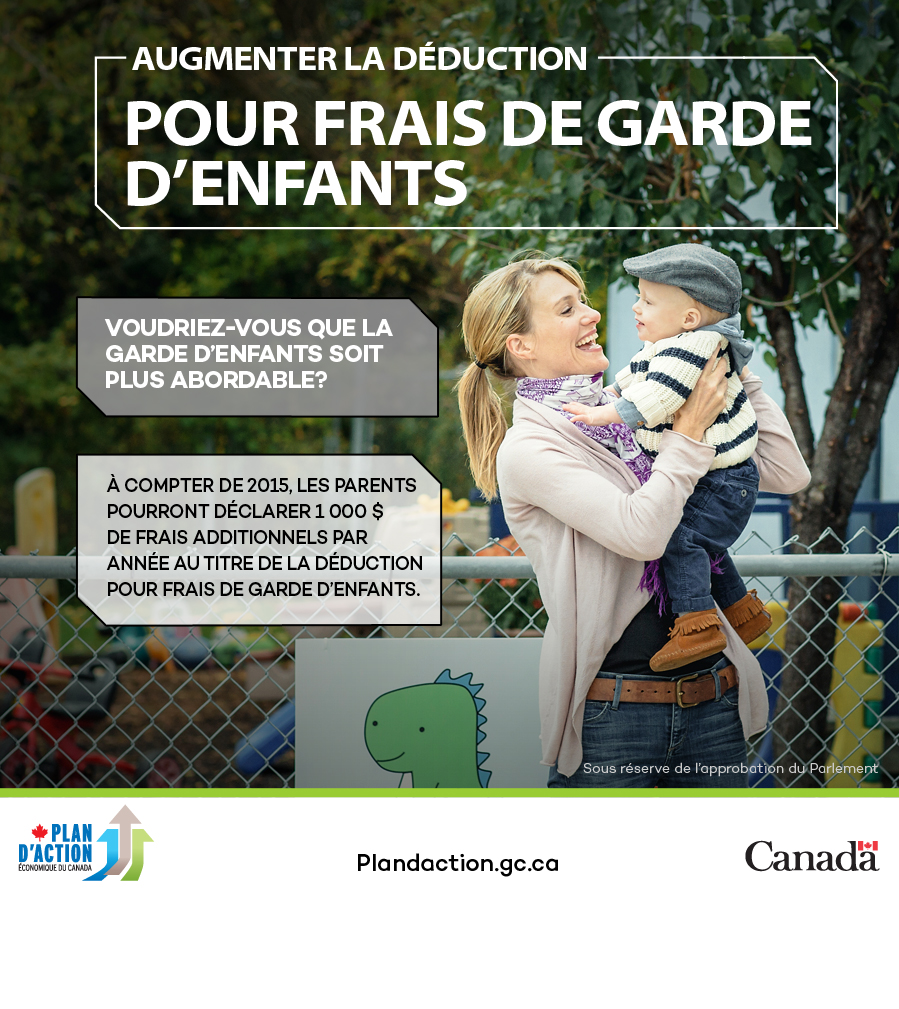 AUGMENTER LA DÉDUCTION
POUR FRAIS DE GARDE D'ENFANTS

VOUDRIEZ-VOUS QUE LA GARDE D'ENFANTS SOIT PLUS ABORDABLE?

À COMPTER DE 2015, LES PARENTS POURRONT DÉCLARER 1 000 $ DE FRAIS ADDITIONNELS PAR ANNÉE AU TITRE DE LA DÉDUCTION POUR FRAIS DE GARDE D'ENFANTS.

Sous réserve de l'approbation du Parlement

PLAN D'ACTION ÉCONOMIQUE DU CANADA

Plandaction.gc.ca

Canada